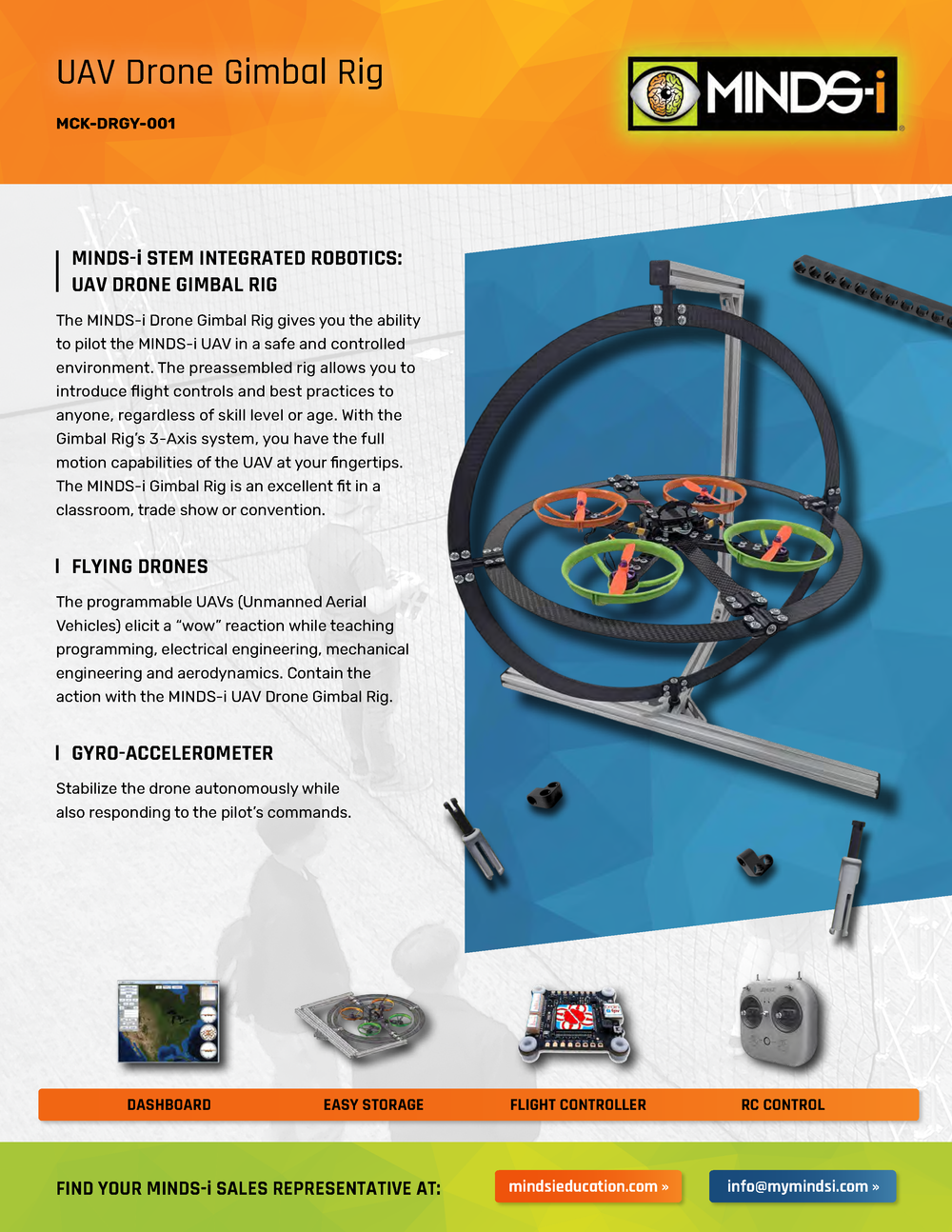 UAV Drone Gimbal Rig

MCK-DRGY-001

MINDS-i

MINDS-i STEM INTEGRATED ROBOTICS: UAV DRONE GIMBAL RIG

The MINDS-i Drone Gimbal Rig gives you the ability to pilot the MINDS-i UAV in a safe and controlled environment. The preassembled rig allows you to introduce flight controls and best practices to anyone, regardless of skill level or age. With the Gimbal Rig's 3-Axis system, you have the full motion capabilities of the UAV at your fingertips. The MINDS-i Gimbal Rig is an excellent fit in a classroom, trade show or convention.

FLYING DRONES

The programmable UAVs (Unmanned Aerial Vehicles) elicit a "wow" reaction while teaching programming, electrical engineering, mechanical engineering and aerodynamics. Contain the action with the MINDS-i UAV Drone Gimbal Rig.

GYRO-ACCELEROMETER

Stabilize the drone autonomously while also responding to the pilot's commands.

DASHBOARD

EASY STORAGE

FLIGHT CONTROLLER

RC CONTROL

FIND YOUR MINDS-i SALES REPRESENTATIVE AT:

mindsieducation.com »

info@mymindsi.com »