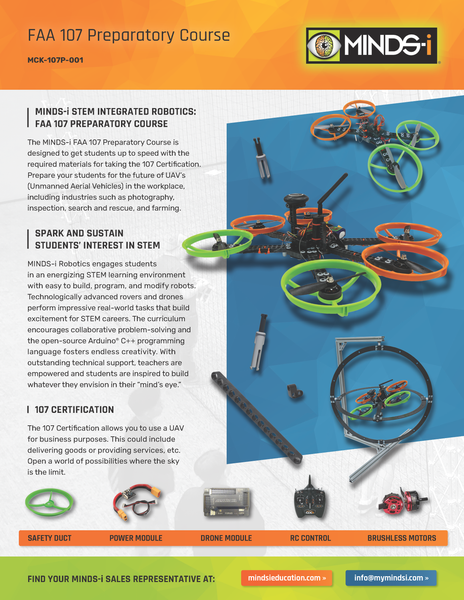 FAA 107 Preparatory Course

MCK-107P-001

MINDS-i

MINDS-i STEM INTEGRATED ROBOTICS: FAA 107 PREPARATORY COURSE

The MINDS-i FAA 107 Preparatory Course is designed to get students up to speed with the required materials for taking the 107 Certification. Prepare your students for the future of UAV's (Unmanned Aerial Vehicles) in the workplace, including industries such as photography, inspection, search and rescue, and farming.

SPARK AND SUSTAIN STUDENTS' INTEREST IN STEM

MINDS-i Robotics engages students in an energizing STEM learning environment with easy to build, program, and modify robots. Technologically advanced rovers and drones perform impressive real-world tasks that build excitement for STEM careers. The curriculum encourages collaborative problem-solving and the open-source Arduino® C++ programming language fosters endless creativity. With outstanding technical support, teachers are empowered and students are inspired to build whatever they envision in their "mind's eye."

107 CERTIFICATION

The 107 Certification allows you to use a UAV for business purposes. This could include delivering goods or providing services, etc. Open a world of possibilities where the sky is the limit.

SAFETY DUCT

POWER MODULE

DRONE MODULE

RC CONTROL

BRUSHLESS MOTORS

FIND YOUR MINDS-i SALES REPRESENTATIVE AT:

mindsieducation.com »

info@mymindsi.com »